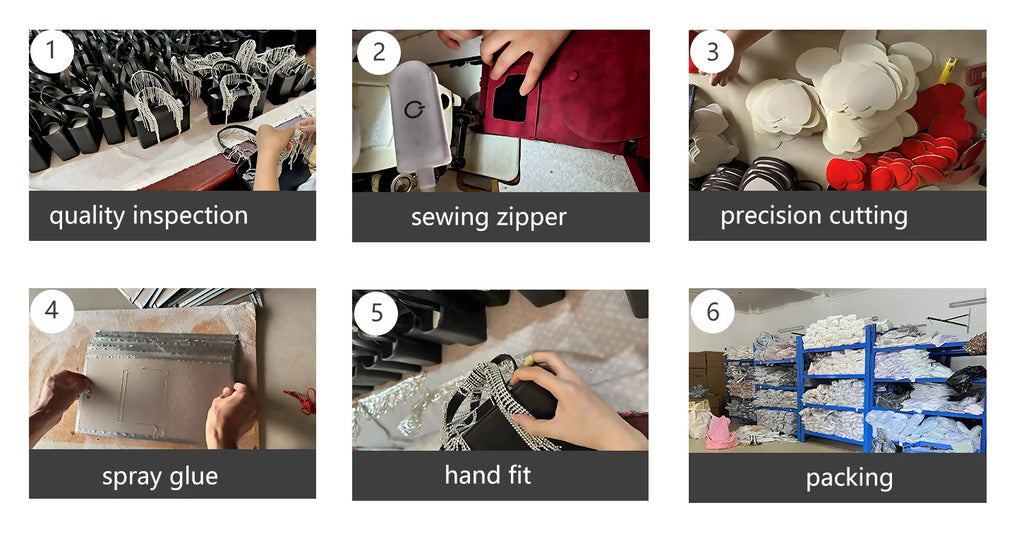 1
quality inspection

2
sewing zipper

3
precision cutting

4
spray glue

5
hand fit

6
packing